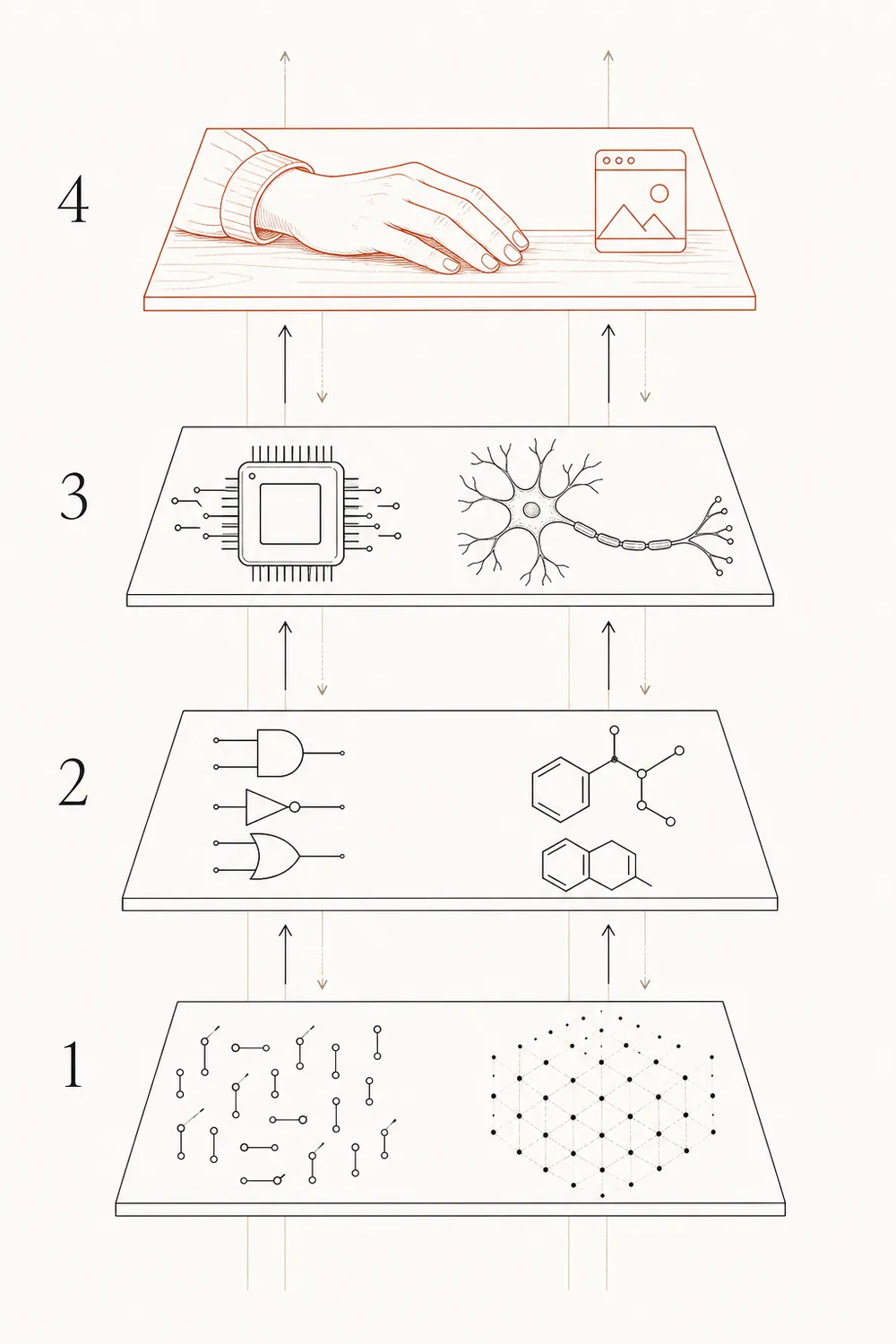 4

3

2

1